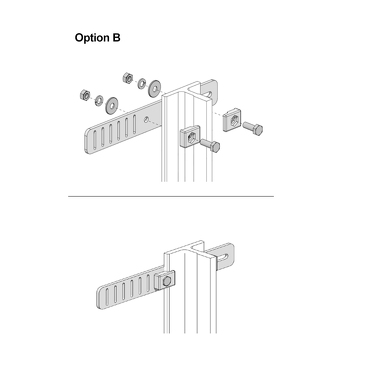 Option B