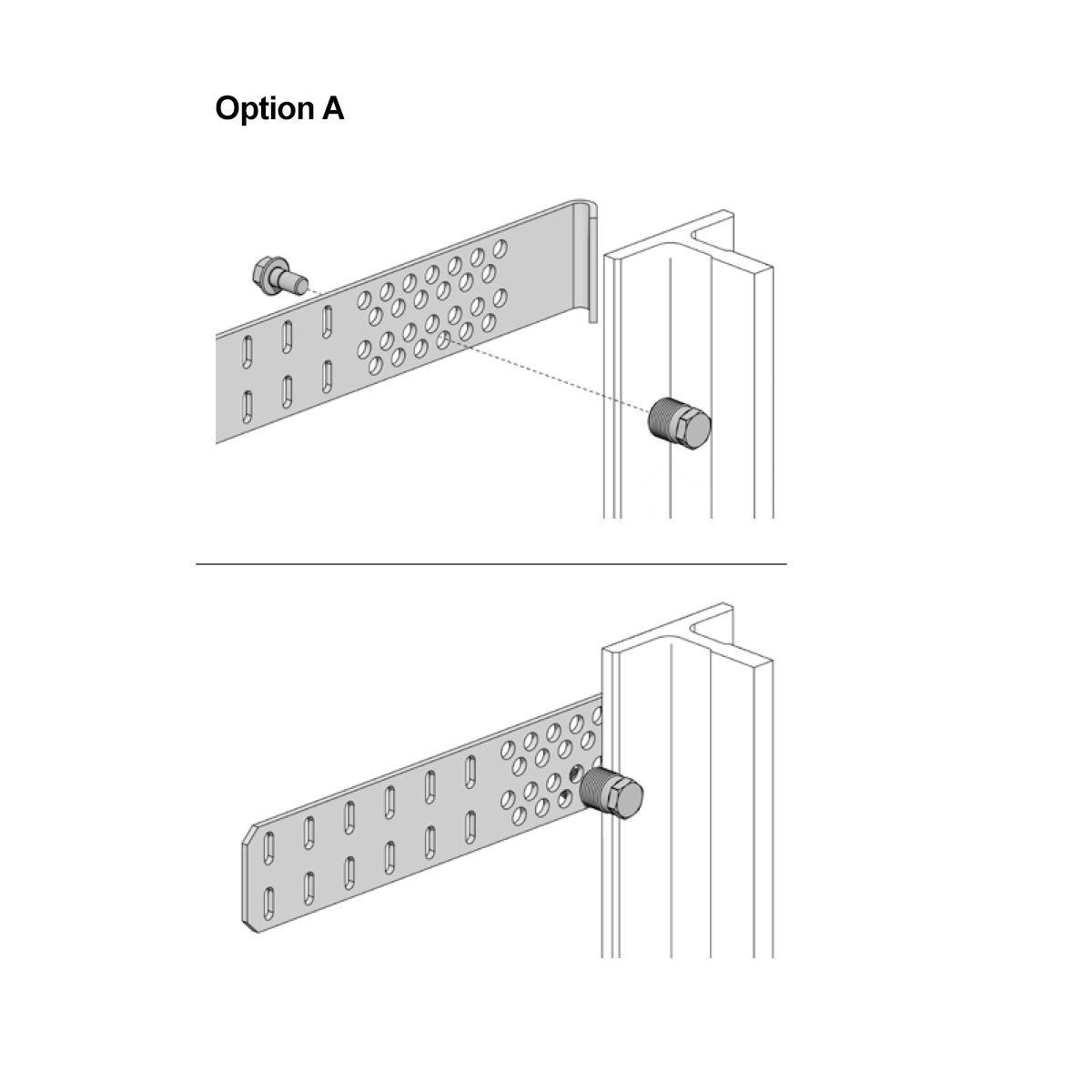 Option A