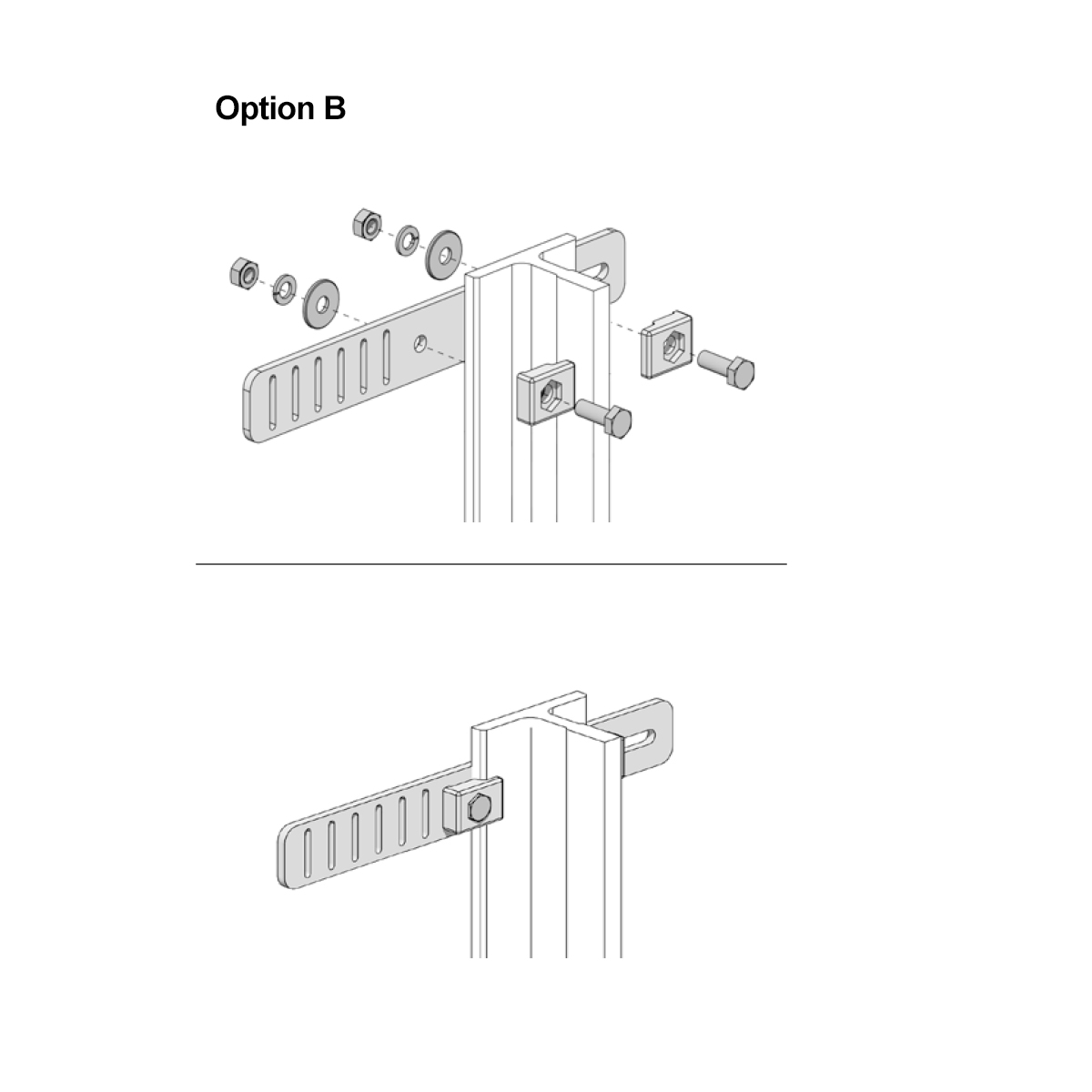 Option B