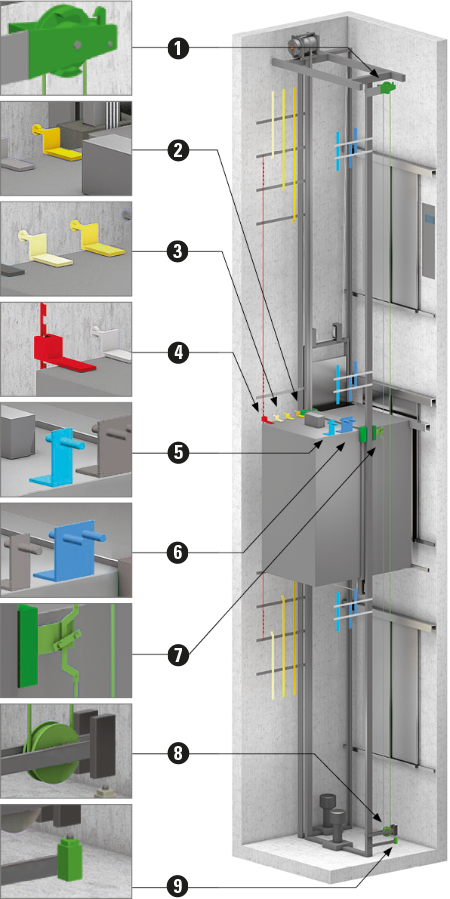 1
2
3
4
5
6
7
8
9